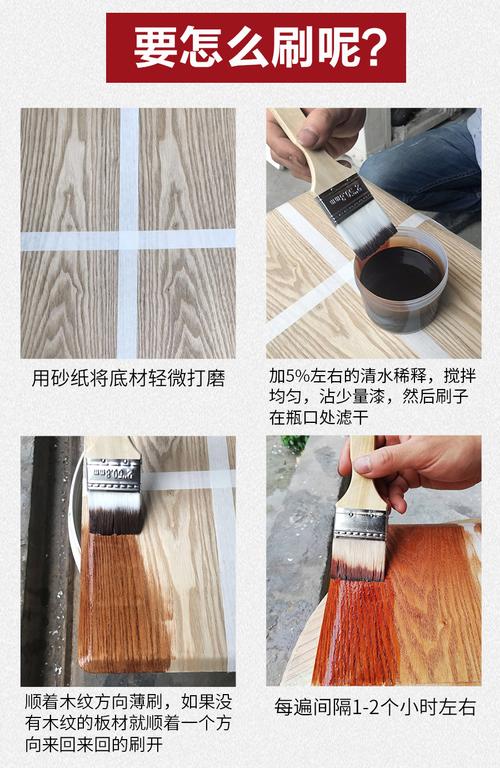 要怎么刷呢?

用砂纸将底材轻微打磨

加5%左右的清水稀释，搅拌均匀，沾少量漆，然后刷子在瓶口处滤干

顺着木纹方向薄刷，如果没有木纹的板材就顺着一个方向来回来回的刷开

每遍间隔1-2个小时左右