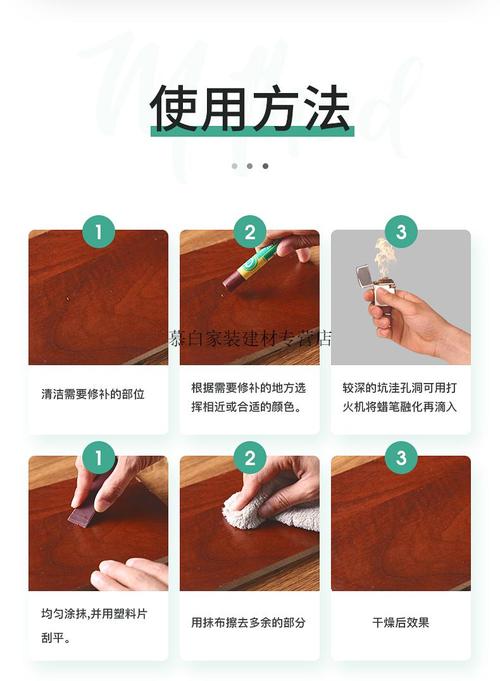 使用方法

1

2

3

慕白家装建材专营店

清洁需要修补的部位

根据需要修补的地方选挥相近或合适的颜色。

较深的坑洼孔洞可用打火机将蜡笔融化再滴入

1

2

3

均匀涂抹,并用塑料片刮平。

用抹布擦去多余的部分

干燥后效果