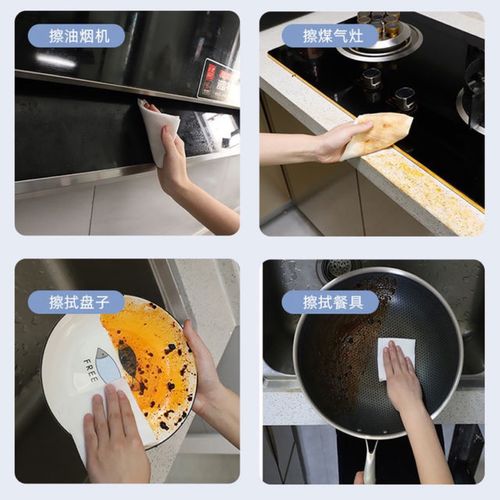 擦油烟机

擦煤气灶

擦拭盘子

FREE

擦拭餐具